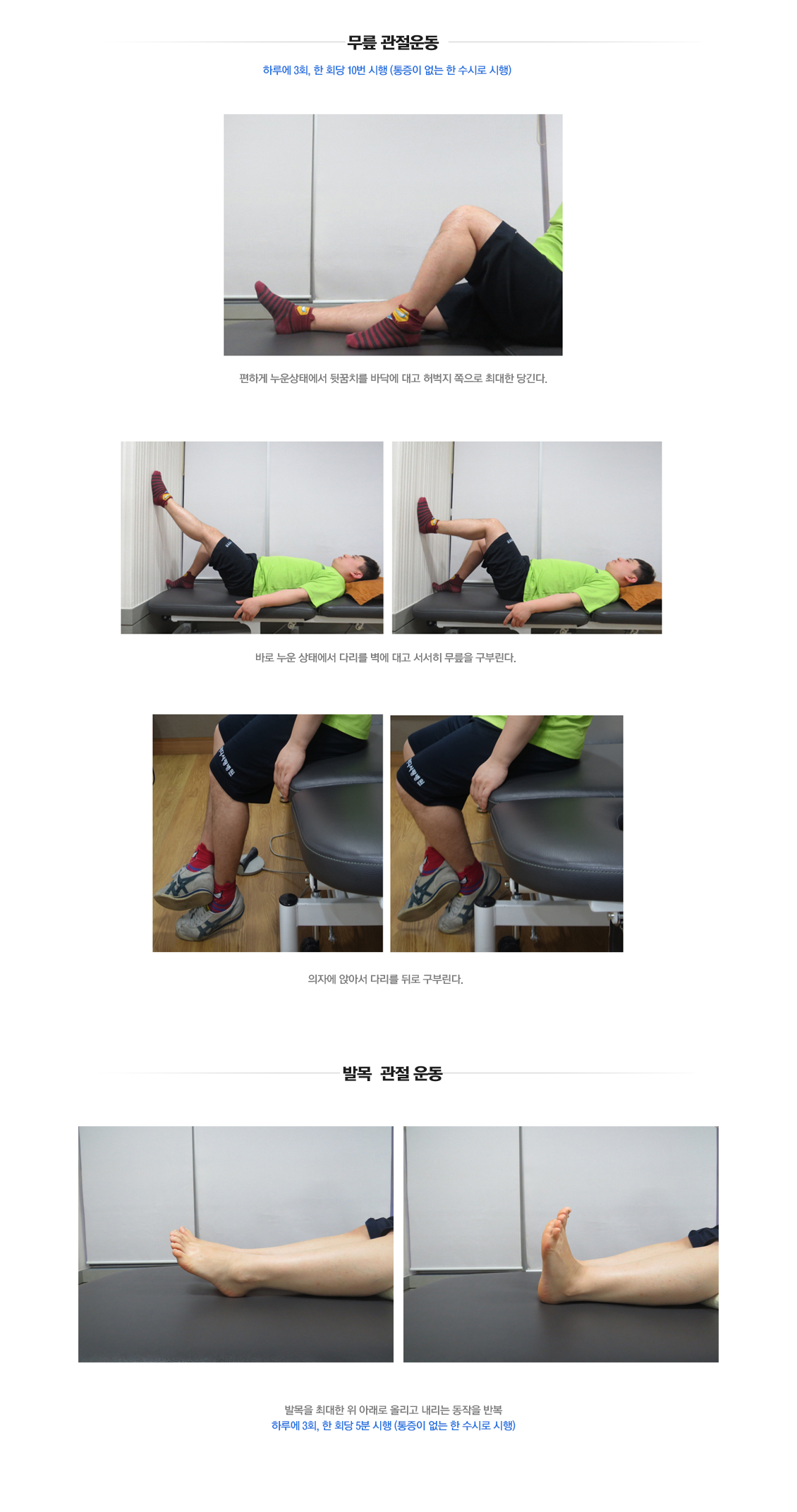 무릎 관절운동

하루에 3회, 한 회당 10번 시행 (통증이 없는 한 수시로 시행)

편하게 누운상태에서 뒷꿈치를 바닥에 대고 허벅지 쪽으로 최대한 당긴다.

바로 누운 상태에서 다리를 벽에 대고 서서히 무릎을 구부린다.

의자에 앉아서 다리를 뒤로 구부린다.

발목 관절 운동

발목을 최대한 위 아래로 올리고 내리는 동작을 반복

하루에 3회, 한 회당 5분 시행 (통증이 없는 한 수시로 시행)